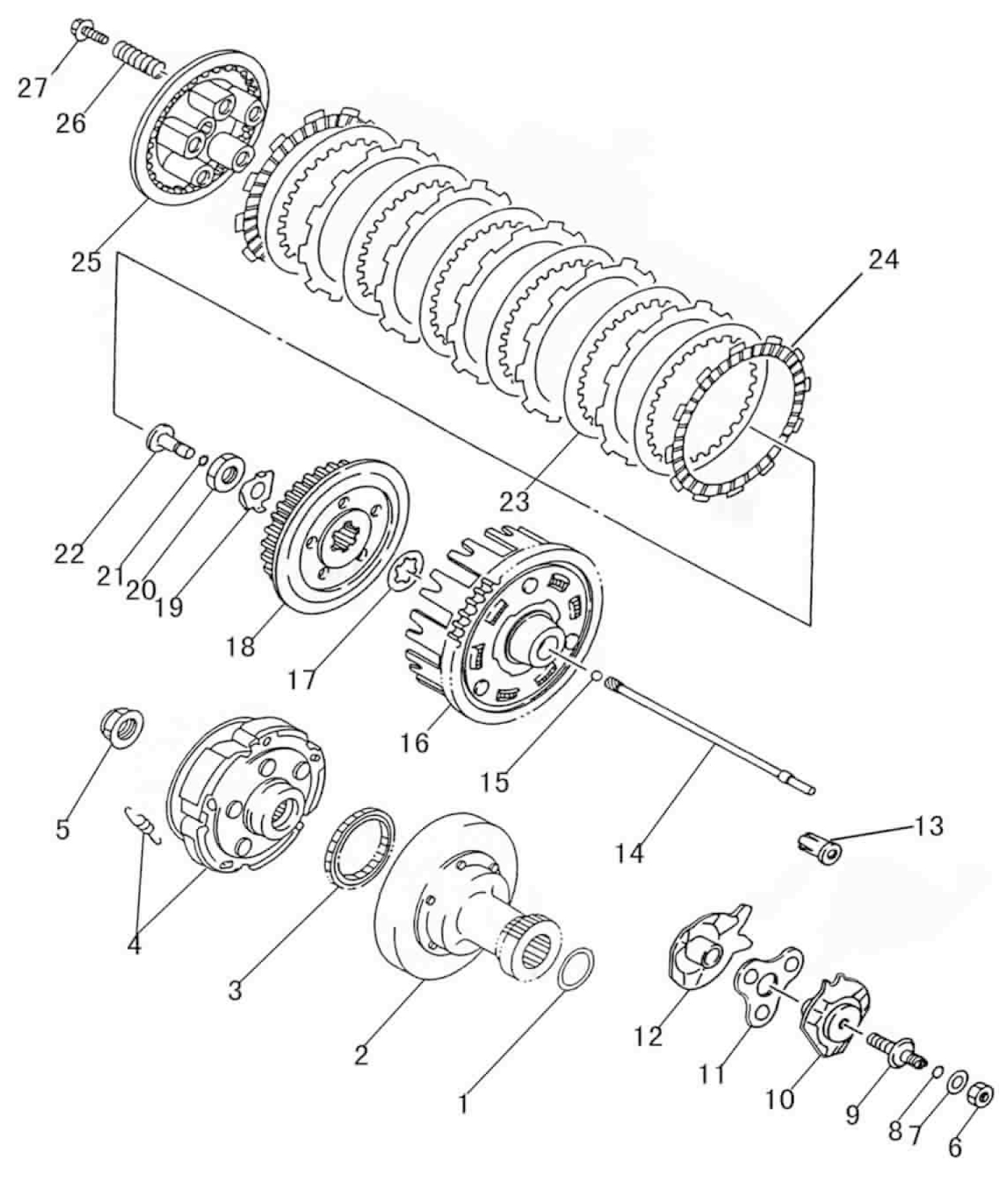 27
26
25
24
23
22
21
20
19
18
17
16
15
14
13
5
4
3
2
1
12
11
10
9
8
7
6