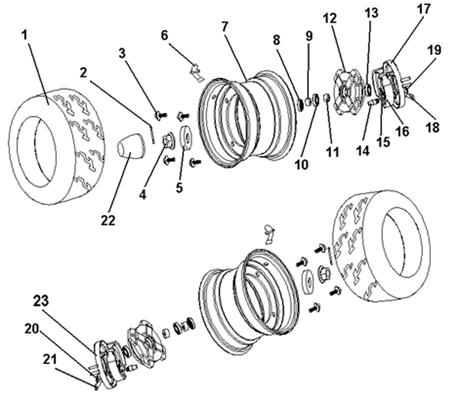 1
2
3
6
7
8
9
12
13
17
19
18
16
15
14
11
10
5
4
22
23
20
21