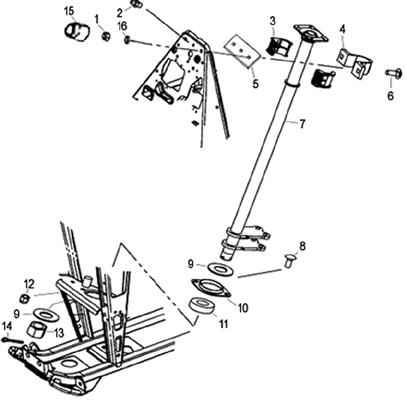 15
1
2
16
3
4
5
6
7
8
9
10
11
12
9
13
14