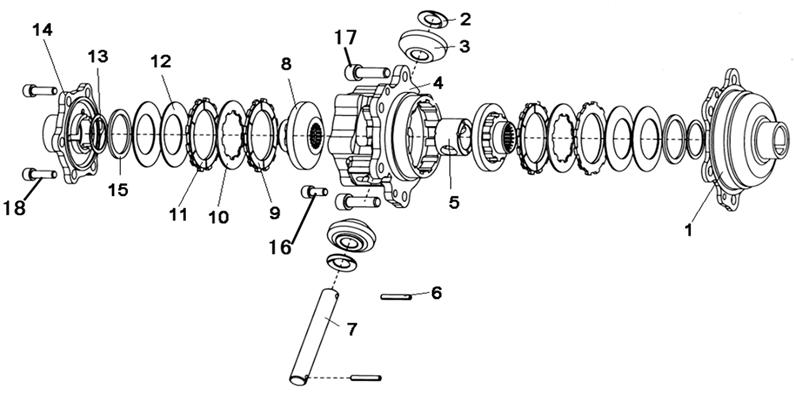 14
13
12
8
17
2
3
4
18
15
11
10
9
16
5
1
6
7