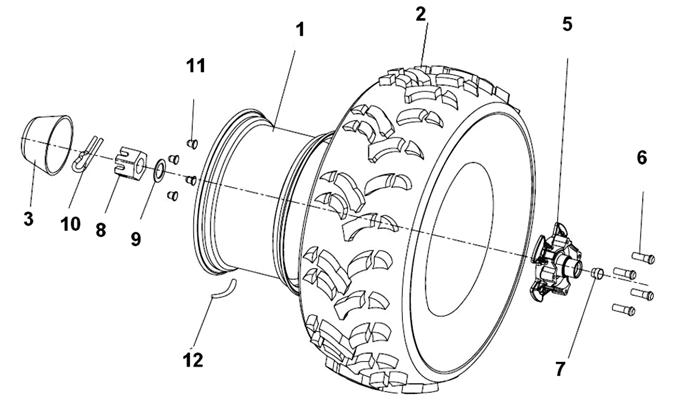 1
2
5
11
6
3
10
8
9
12
7