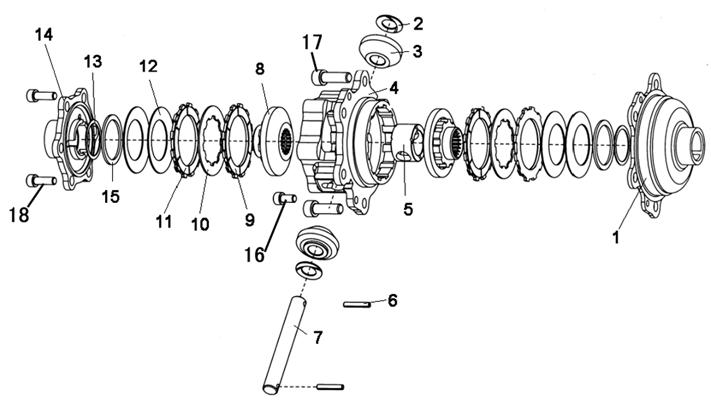 14
13
12
8
17
2
3
4
18
15
11
10
9
16
5
1
6
7