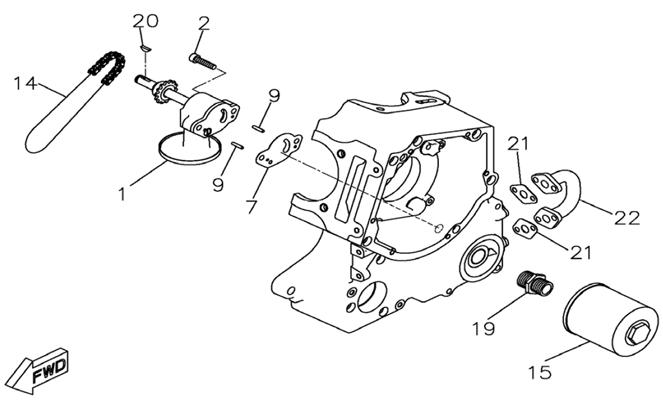 20
2
14
9
1
9
7
21
22
21
19
15
FWD