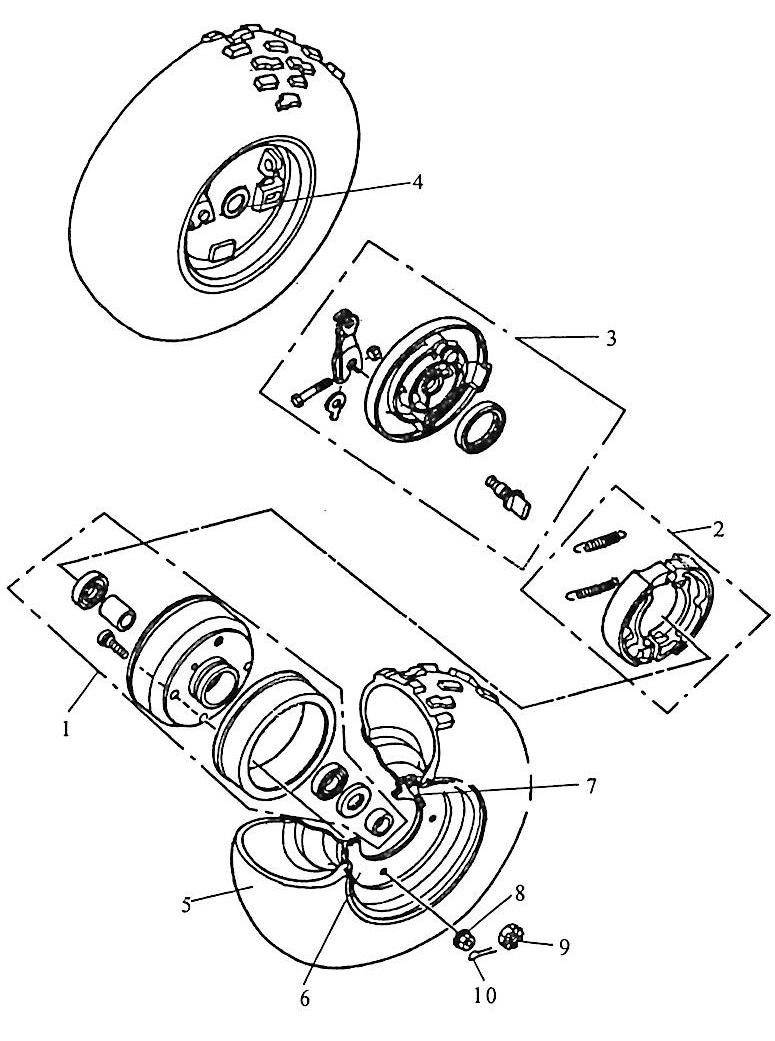 4
3
2
1
7
5
8
9
6
10